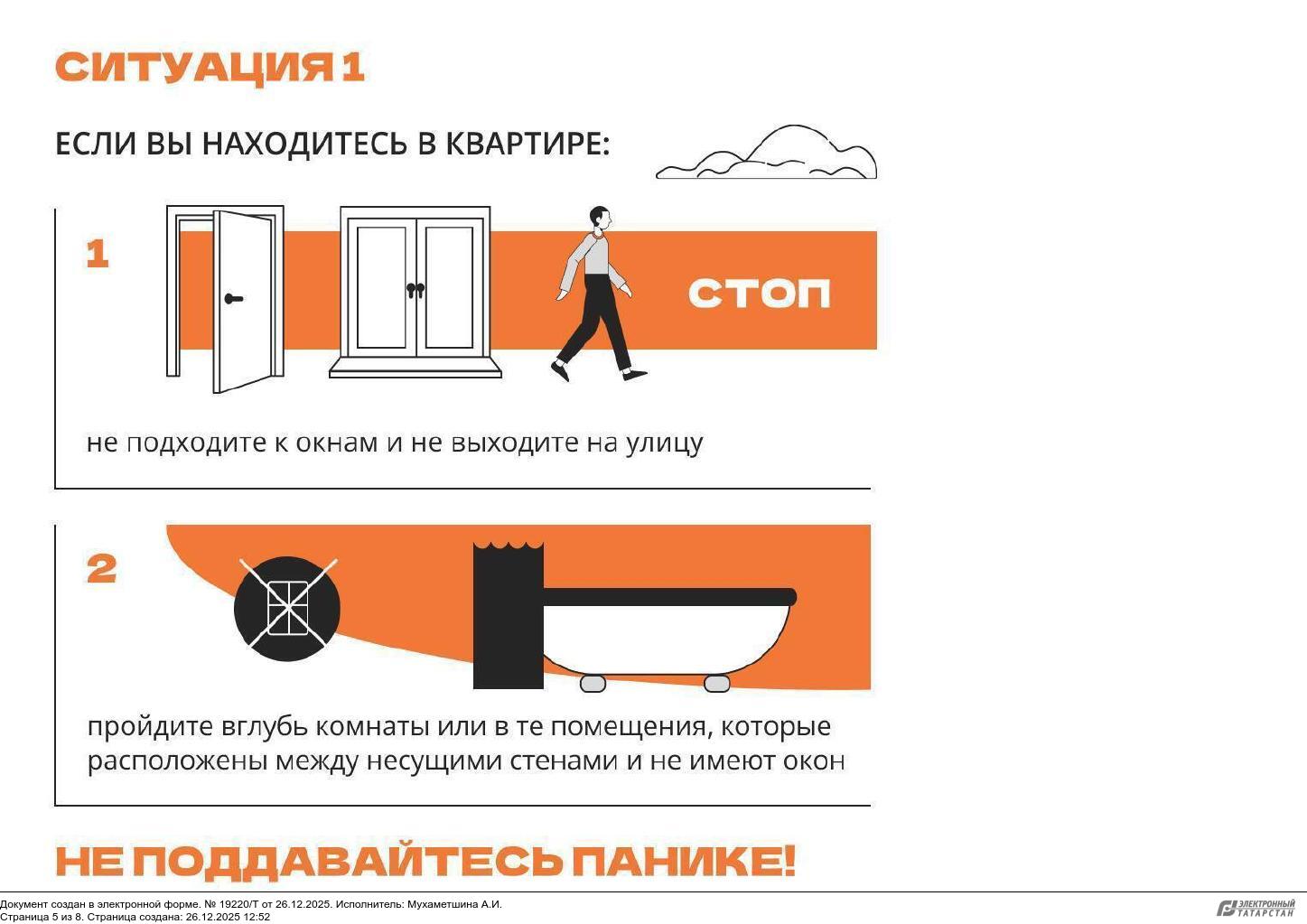 СИТУАЦИЯ 1

ЕСЛИ ВЫ НАХОДИТЕСЬ В КВАРТИРЕ:

1

СТОП

не подходите к окнам и не выходите на улицу

2

пройдите вглубь комнаты или в те помещения, которые расположены между несущими стенами и не имеют окон

НЕ ПОДДАВАЙТЕСЬ ПАНИКЕ!

Документ создан в электронной форме. № 19220/Т от 26.12.2025. Исполнитель: Мухаметшина А.И.
Страница 5 из 8. Страница создана: 26.12.2025 12:52

ЭЛЕКТРОННЫЙ ТАТАРСТАН